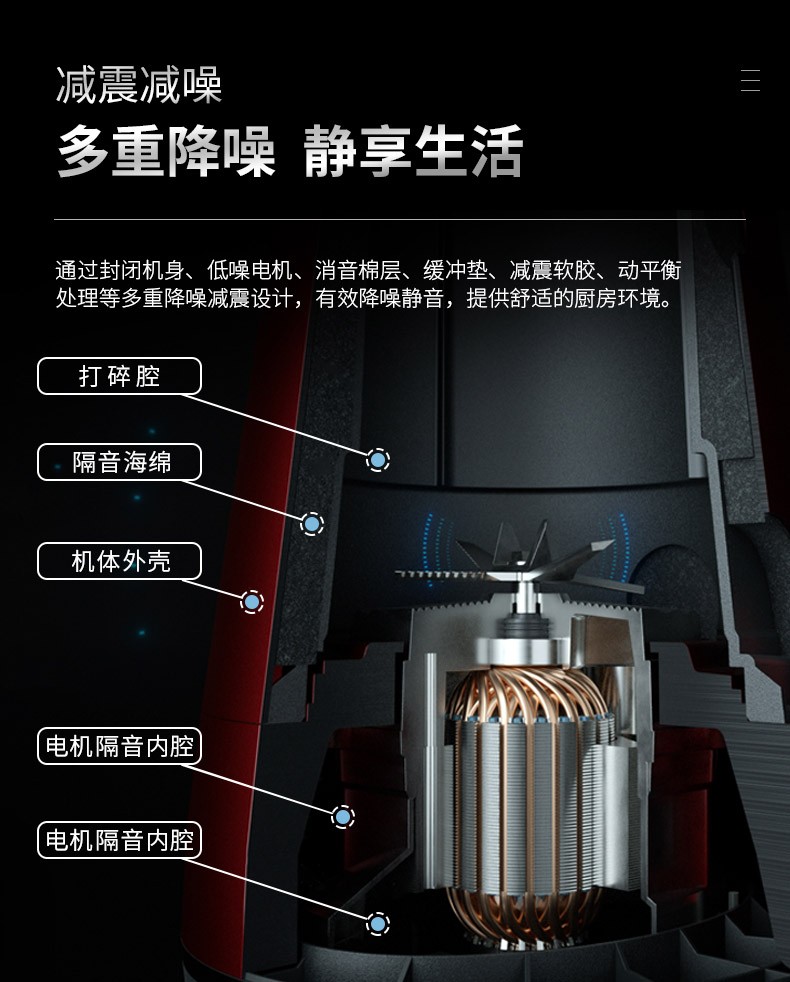 减震减噪

多重降噪 静享生活

通过封闭机身、低噪电机、消音棉层、缓冲垫、减震软胶、动平衡处理等多重降噪减震设计，有效降噪静音，提供舒适的厨房环境。

打碎腔

隔音海绵

机体外壳

电机隔音内腔

电机隔音内腔